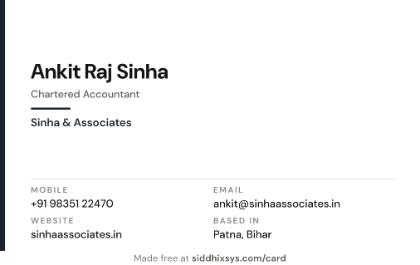 Ankit Raj Sinha

Chartered Accountant

Sinha & Associates

MOBILE
+91 98351 22470

WEBSITE
sinhaassociates.in

EMAIL
ankit@sinhaassociates.in

BASED IN
Patna, Bihar

Made free at siddhixsys.com/card